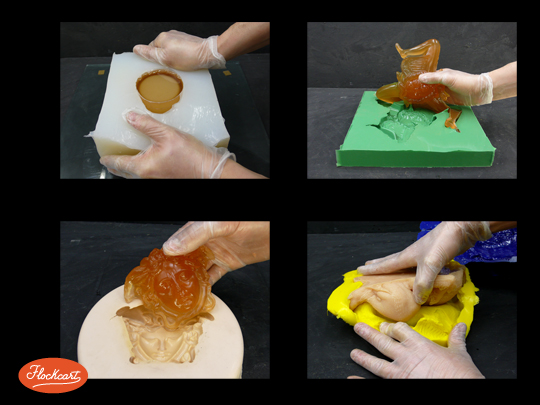 Flockcart