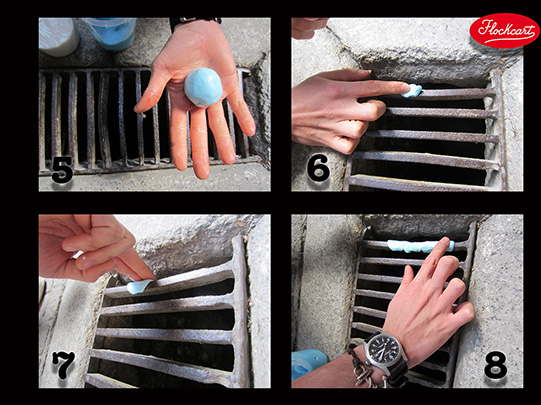 Flockcart

5

6

7

8