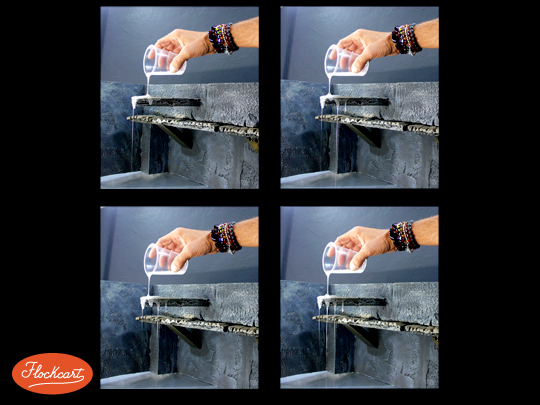 Flockcart