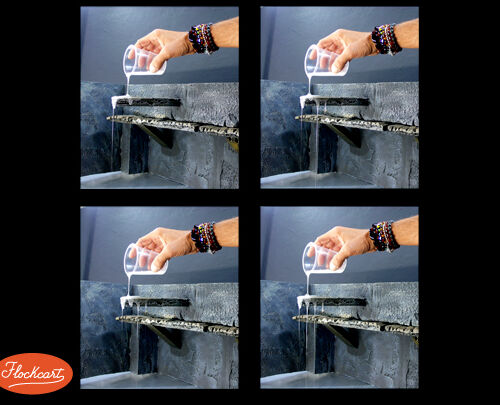 Flockart